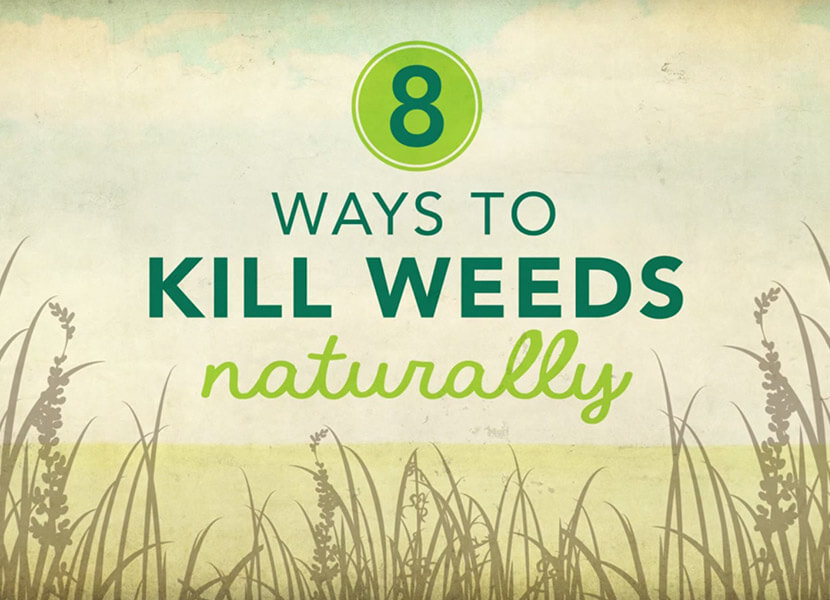 8

WAYS TO
KILL WEEDS
naturally